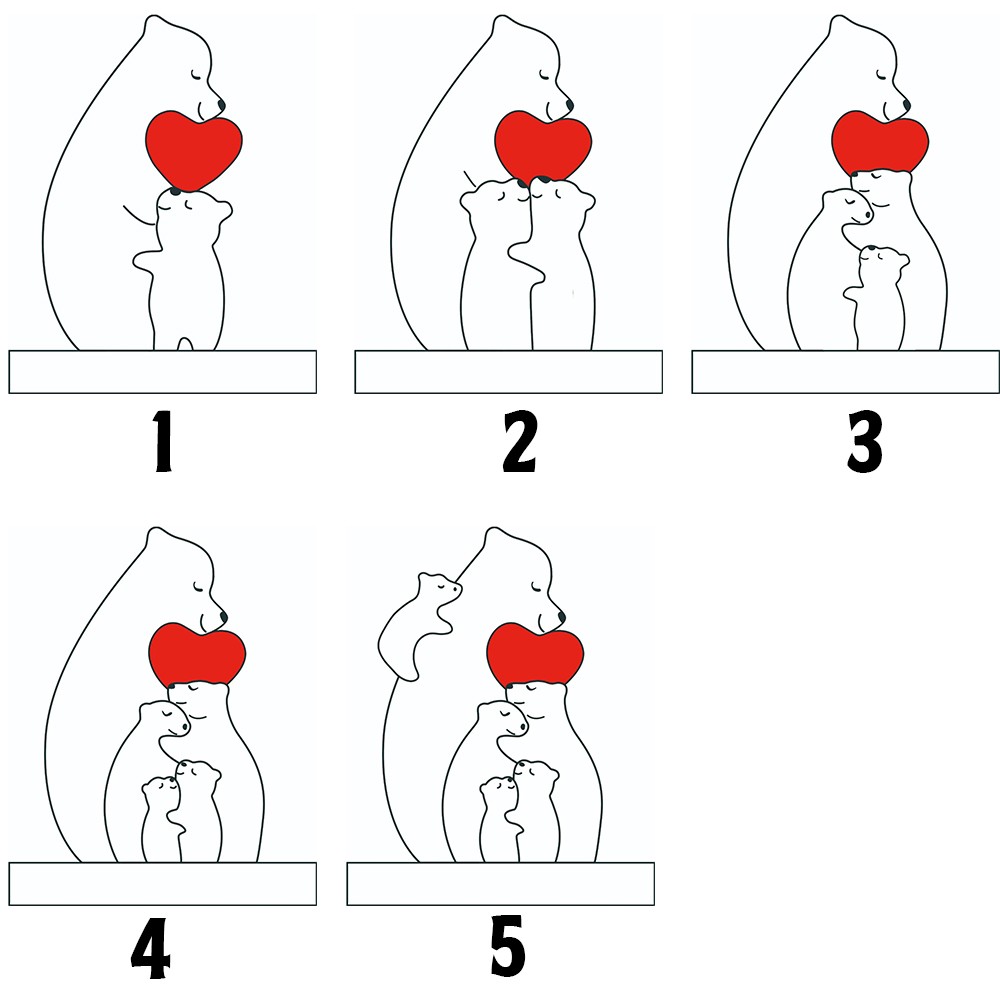 1

2

3

4

5