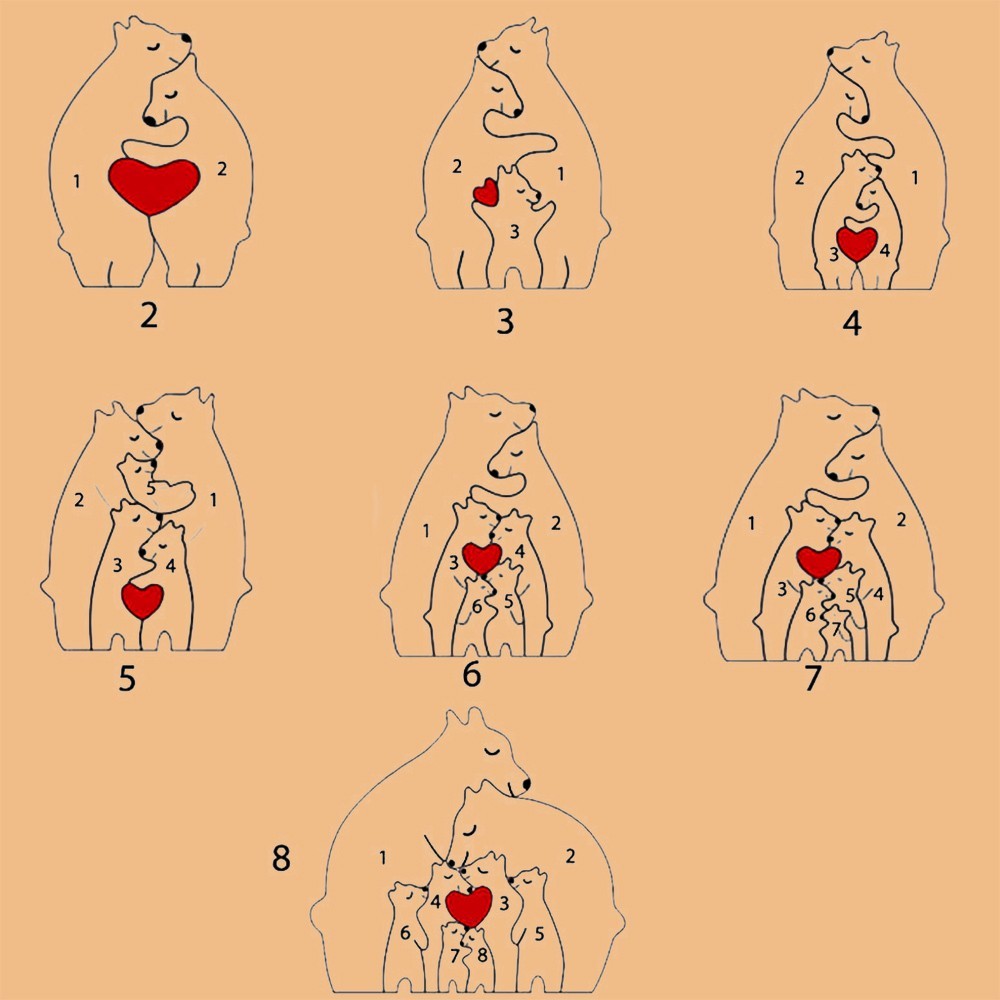 1 2
2

2 1
3
3

2 1
3 4
4

2 5 1
3 4
5

1 2
3 4
6 5
6

1 2
3 5 4
6 7
7

8
1 2
4 3
6 5
7 8