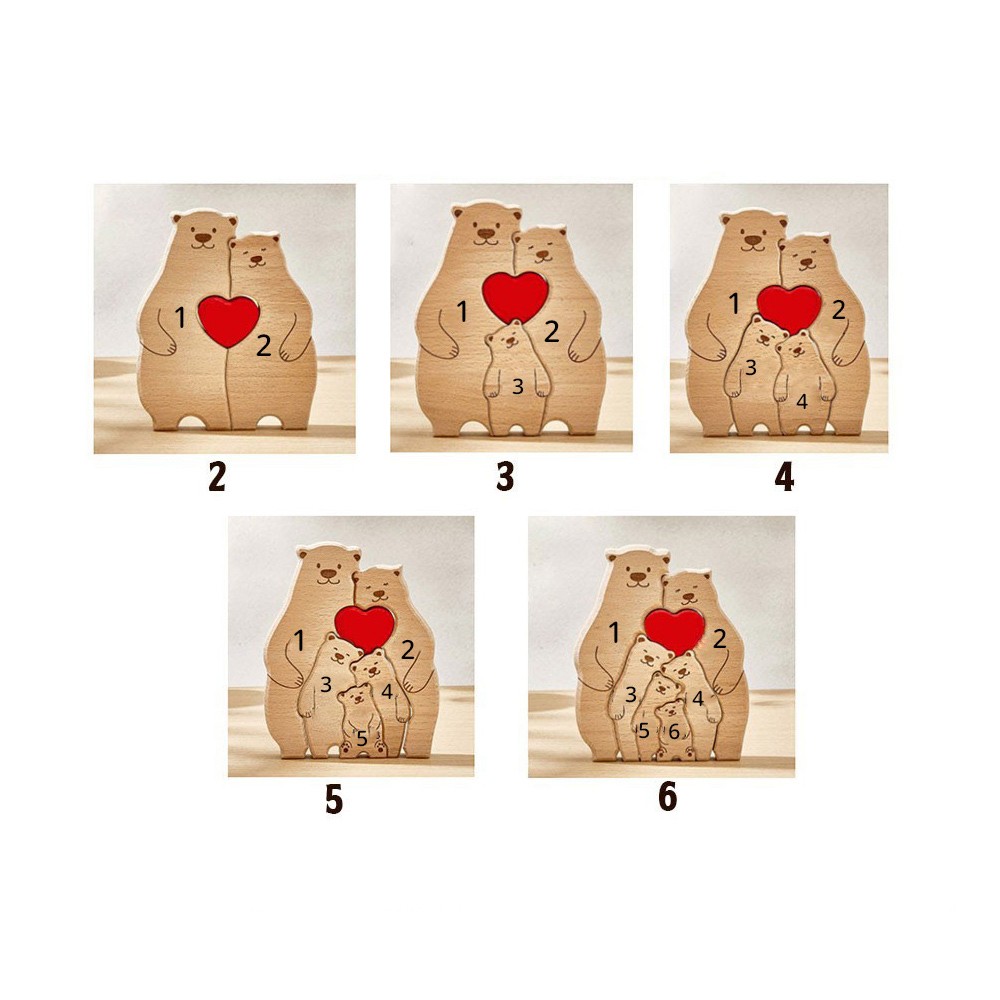 1
2
2

1
2
3
3

1
2
3
4
4

1
2
3
4
5
5

1
2
3
4
5
6
6