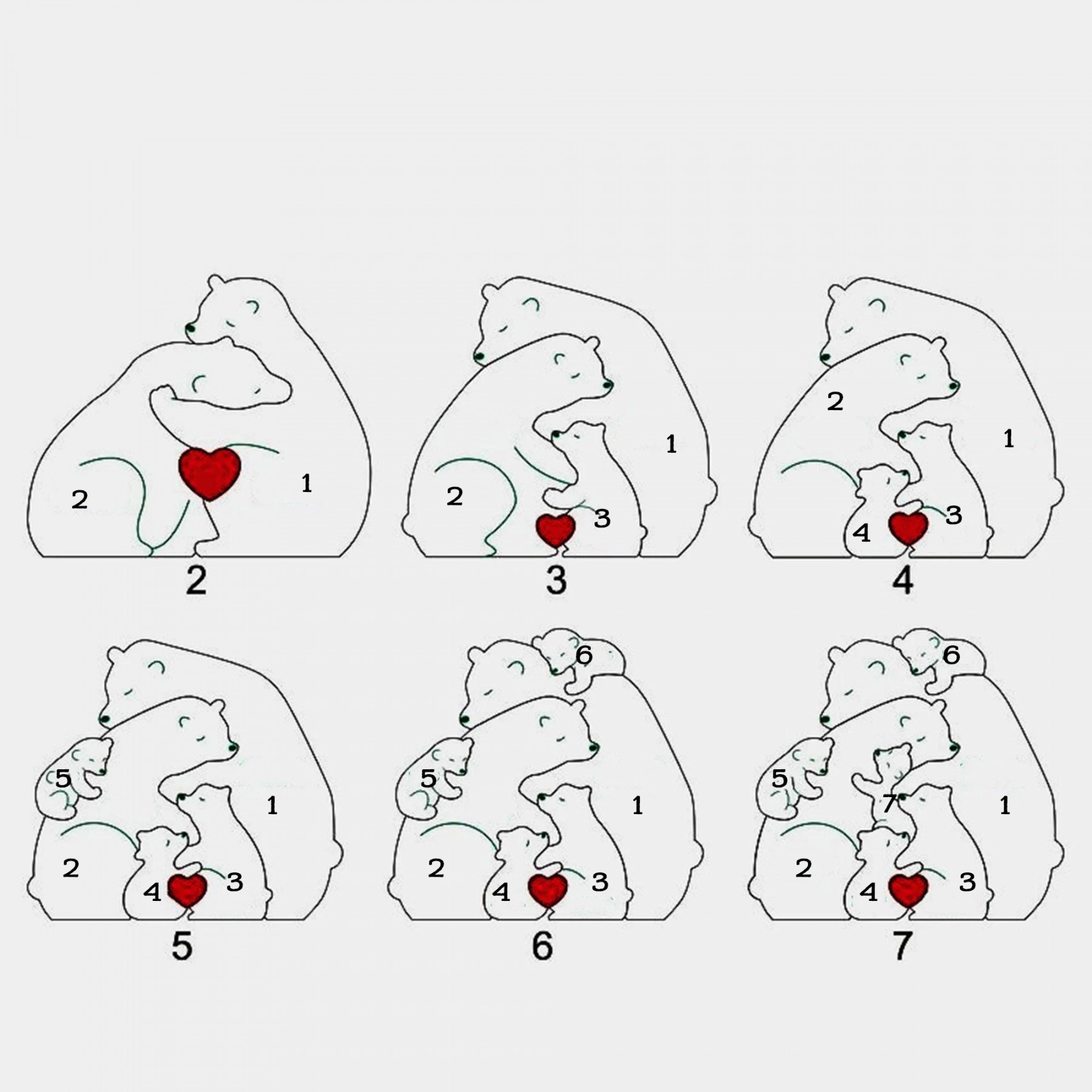 2 1
2

2 1 3
3

2 1 4 3
4

5 1 2 4 3
5

6 5 1 2 4 3
6

6 5 7 1 2 4 3
7