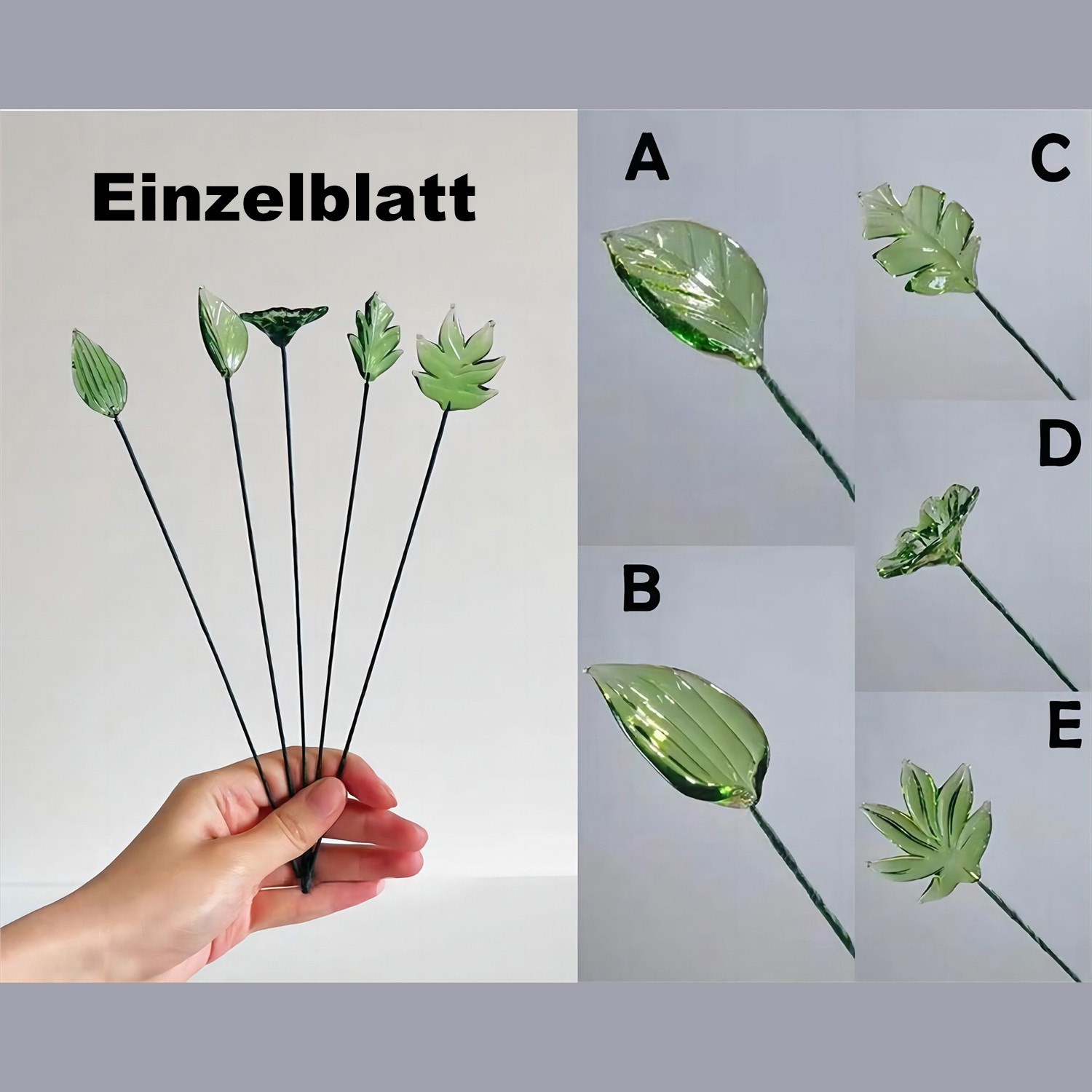 Einzelblatt

A

B

C

D

E