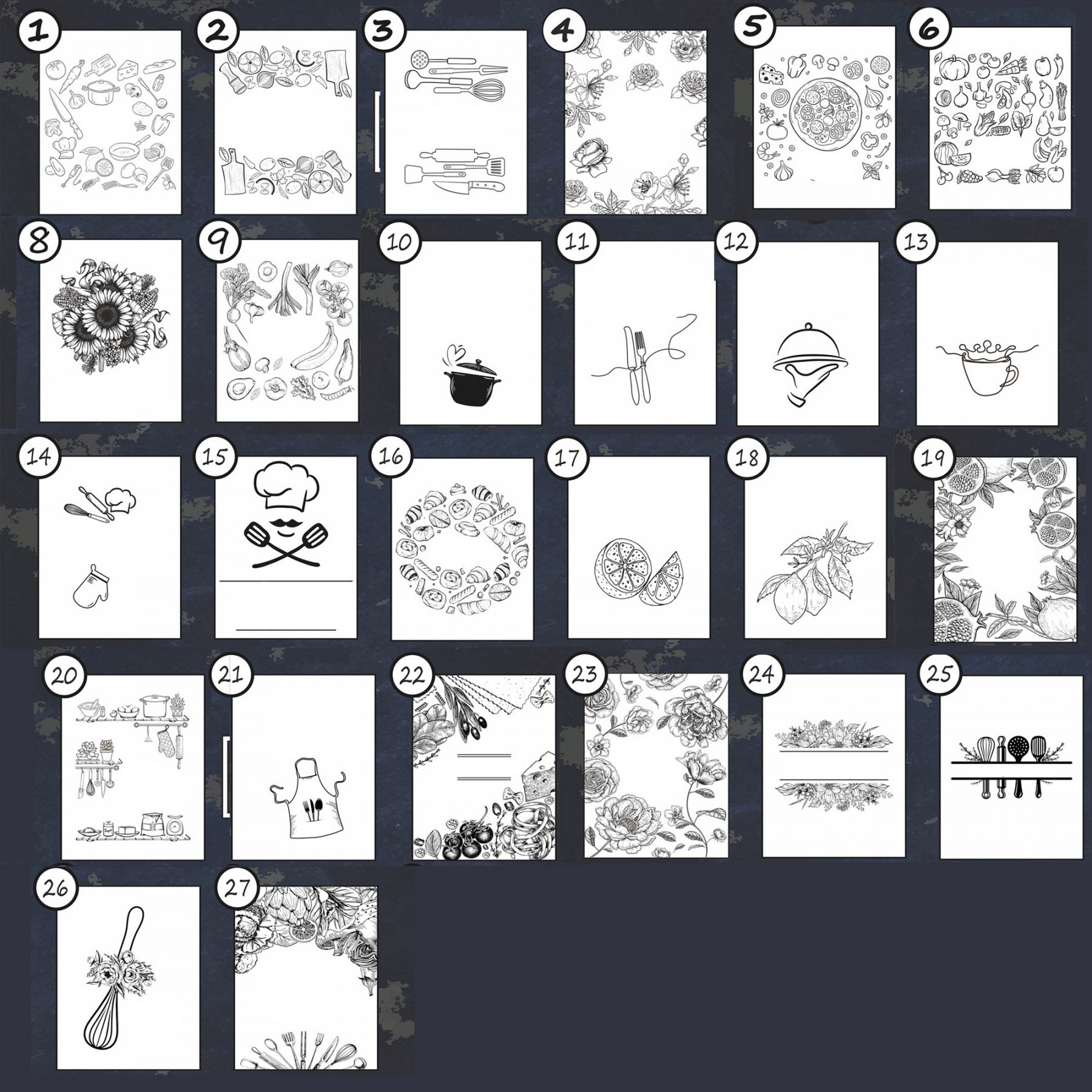 1
2
3
4
5
6
8
9
10
11
12
13
14
15
16
17
18
19
20
21
22
23
24
25
26
27