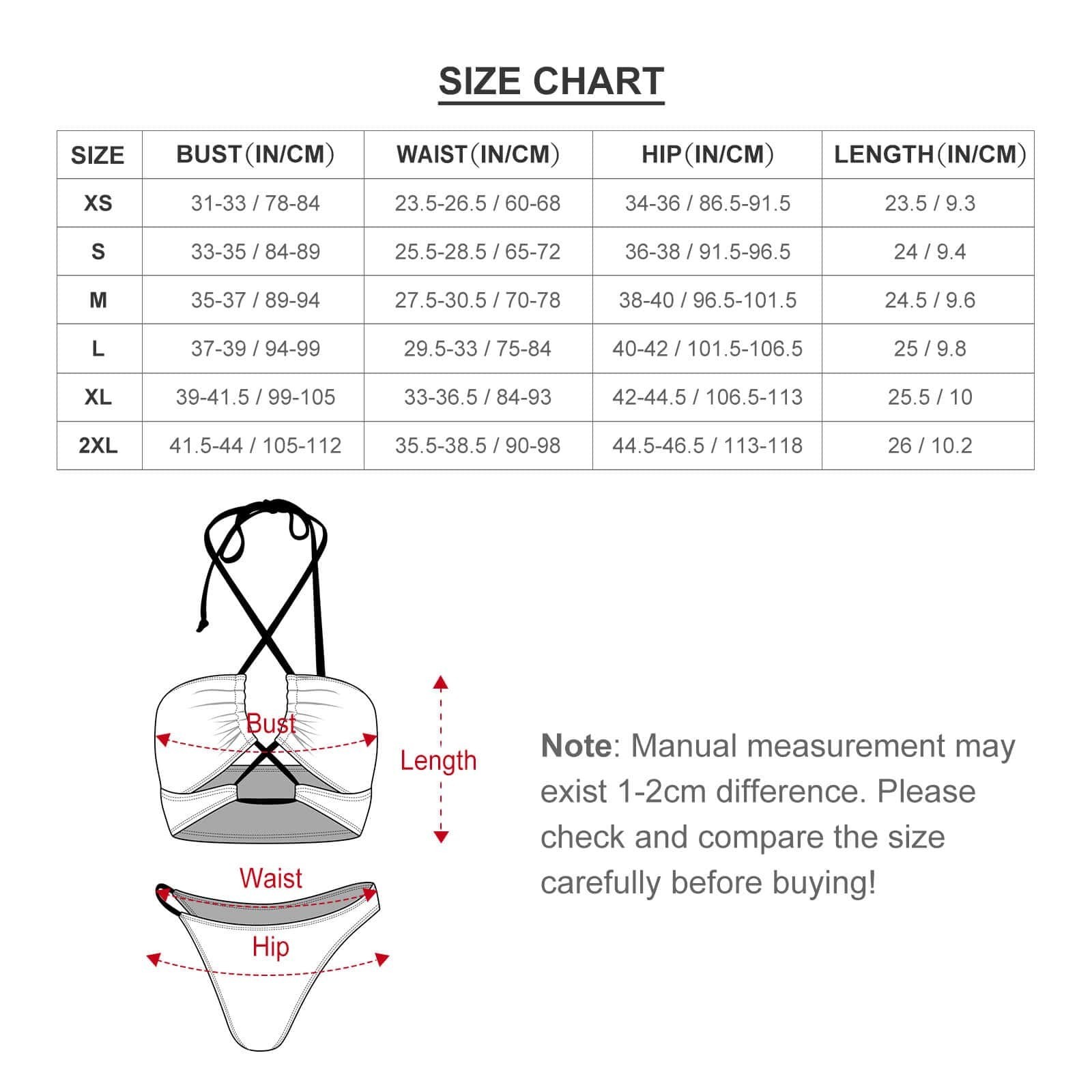 SIZE CHART

| SIZE | BUST（IN/CM） | WAIST（IN/CM） | HIP（IN/CM） | LENGTH（IN/CM） |
|---|---|---|---|---|
| XS | 31-33 / 78-84 | 23.5-26.5 / 60-68 | 34-36 / 86.5-91.5 | 23.5 / 9.3 |
| S | 33-35 / 84-89 | 25.5-28.5 / 65-72 | 36-38 / 91.5-96.5 | 24 / 9.4 |
| M | 35-37 / 89-94 | 27.5-30.5 / 70-78 | 38-40 / 96.5-101.5 | 24.5 / 9.6 |
| L | 37-39 / 94-99 | 29.5-33 / 75-84 | 40-42 / 101.5-106.5 | 25 / 9.8 |
| XL | 39-41.5 / 99-105 | 33-36.5 / 84-93 | 42-44.5 / 106.5-113 | 25.5 / 10 |
| 2XL | 41.5-44 / 105-112 | 35.5-38.5 / 90-98 | 44.5-46.5 / 113-118 | 26 / 10.2 |

Bust
Length
Waist
Hip

Note: Manual measurement may exist 1-2cm difference. Please check and compare the size carefully before buying!