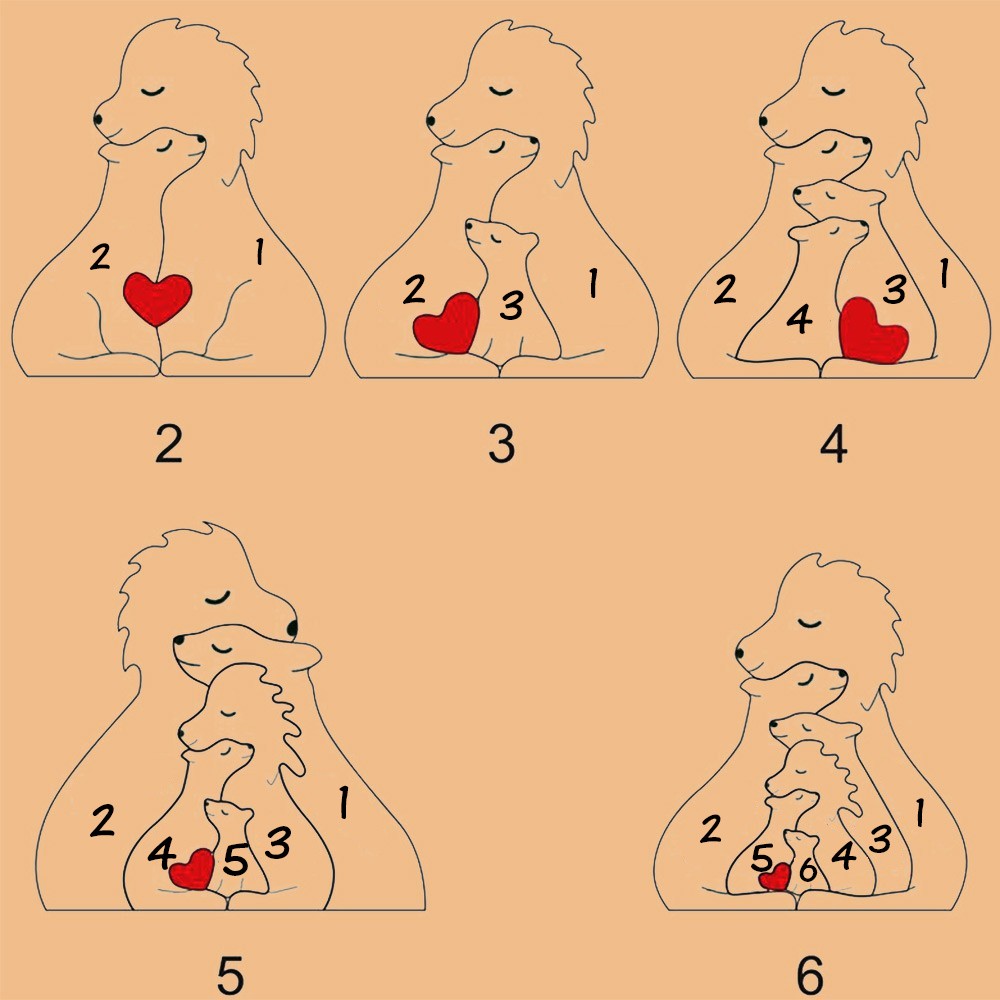 2 1

2

2 3 1

3

2 4 3 1

4

2 4 5 3 1

5

2 5 6 4 3 1

6