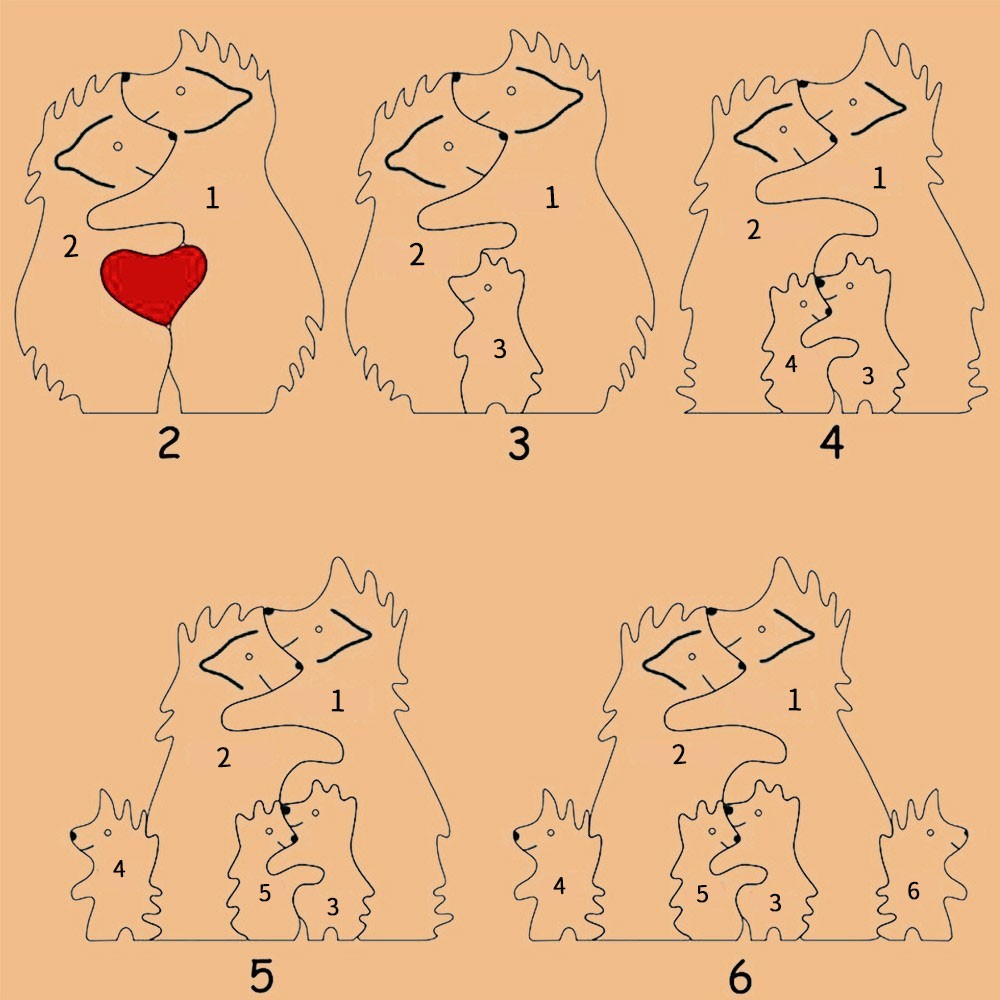 1
2
2

1
2
3
3

1
2
4
3
4

1
2
4
5
3
5

1
2
4
5
3
6
6