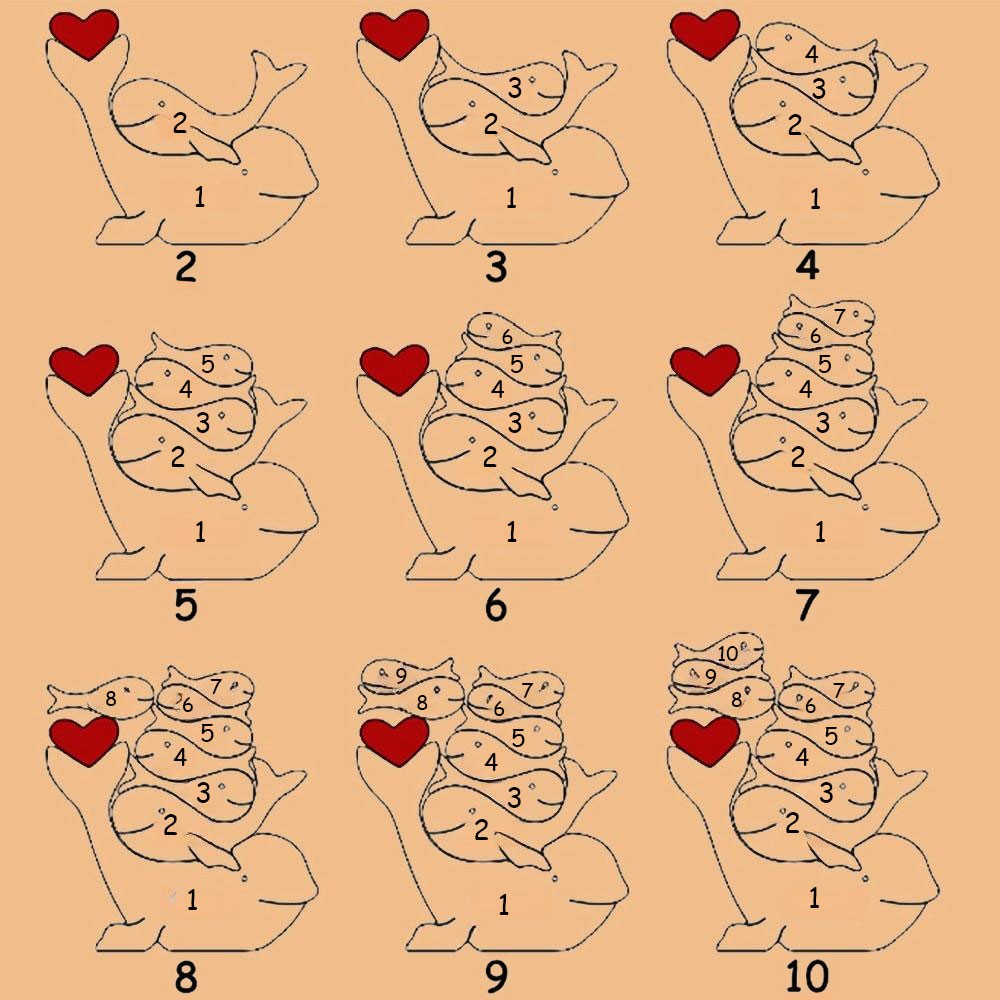 2
1
2

3
2
1
3

4
3
2
1
4

5
4
3
2
1
5

6
5
4
3
2
1
6

7
6
5
4
3
2
1
7

8
7
6
5
4
3
2
1
8

9
8
7
6
5
4
3
2
1
9

10
9
8
7
6
5
4
3
2
1
10