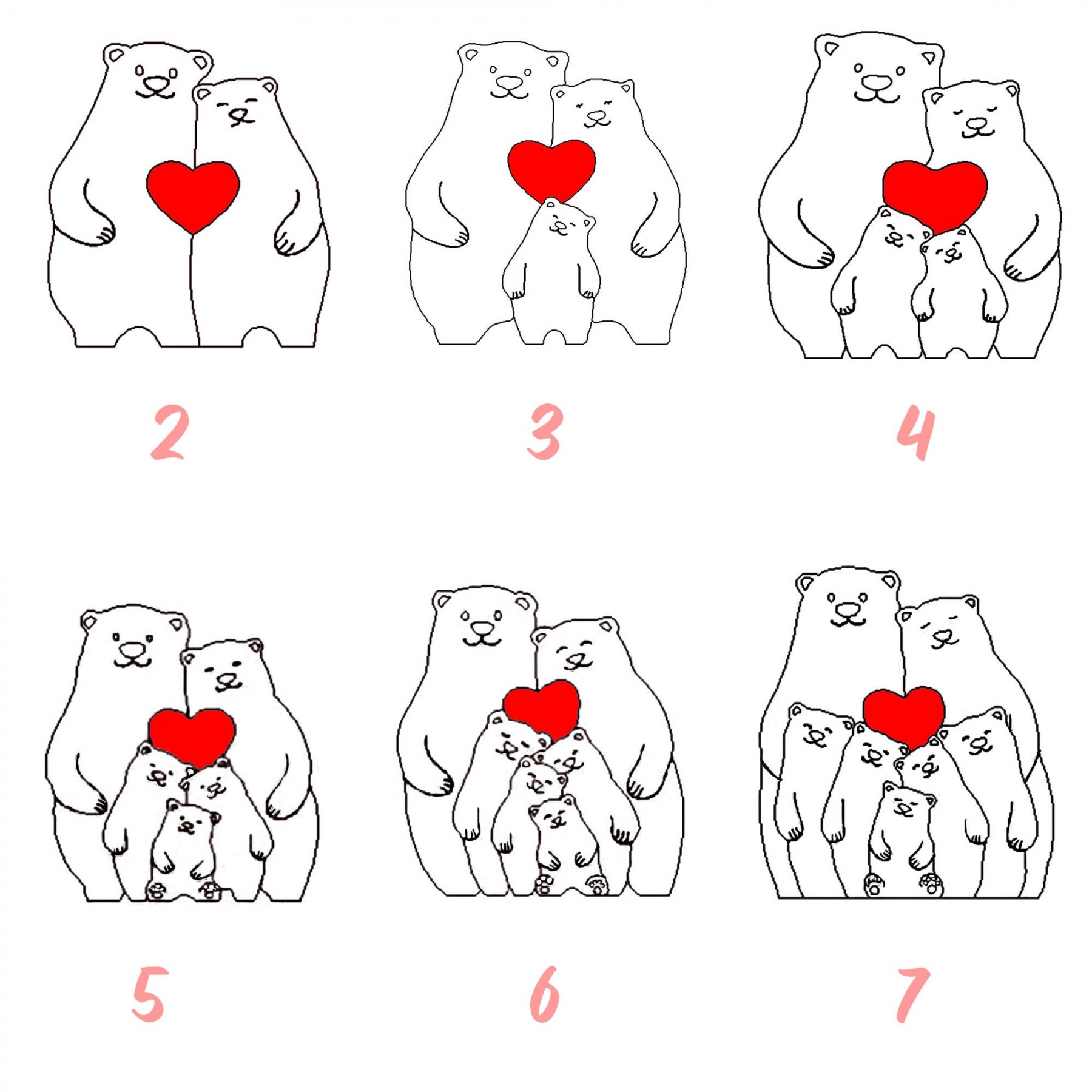 2

3

4

5

6

7